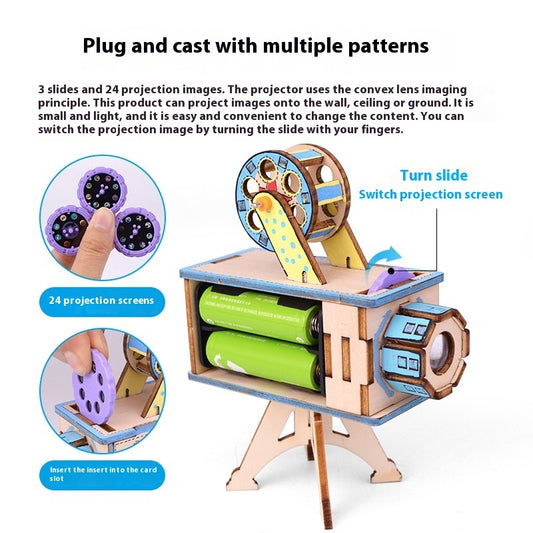 Plug and cast with multiple patterns

3 slides and 24 projection images. The projector uses the convex lens imaging principle. This product can project images onto the wall, ceiling or ground. It is small and light, and it is easy and convenient to change the content. You can switch the projection image by turning the slide with your fingers.

Turn slide
Switch projection screen

24 projection screens

Insert the insert into the card slot